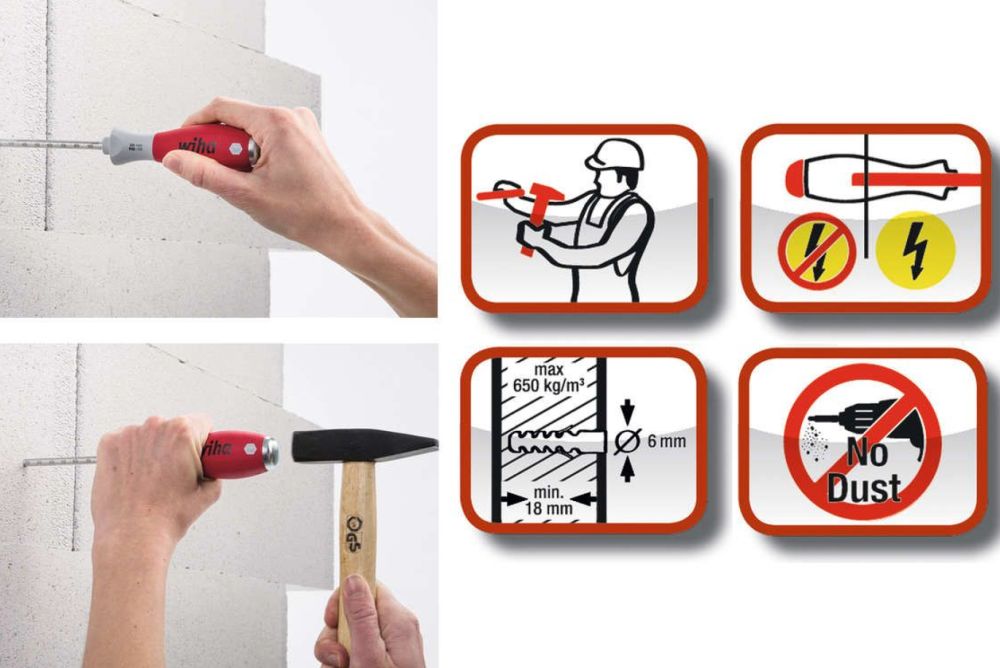 wiha

wiha

GS

max
650 kg/m³

Ø 6 mm

min.
18 mm

No
Dust