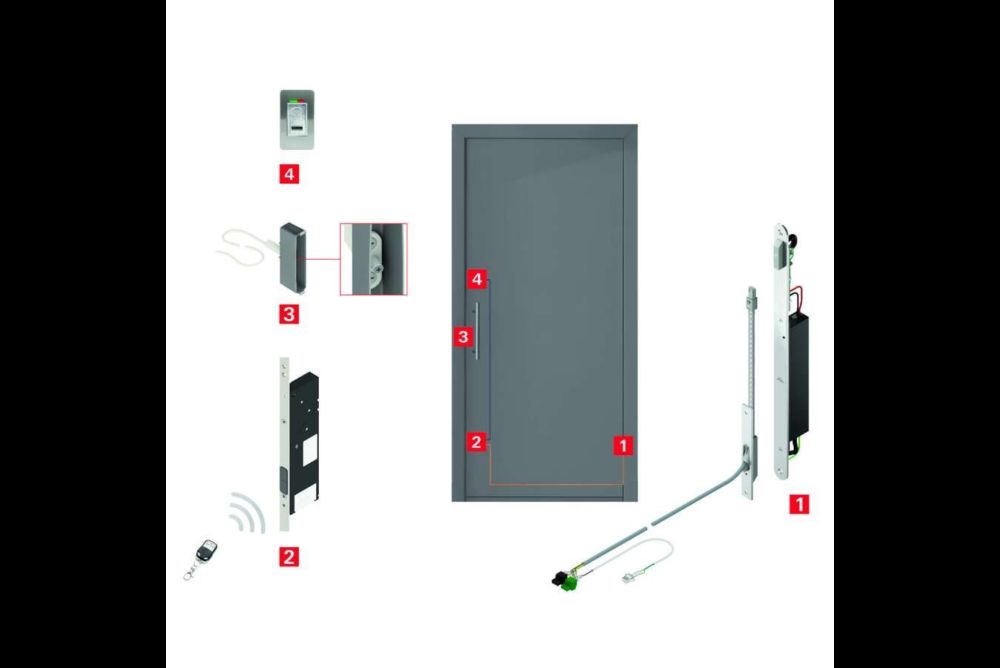 4
3
2
4
3
2
1
1